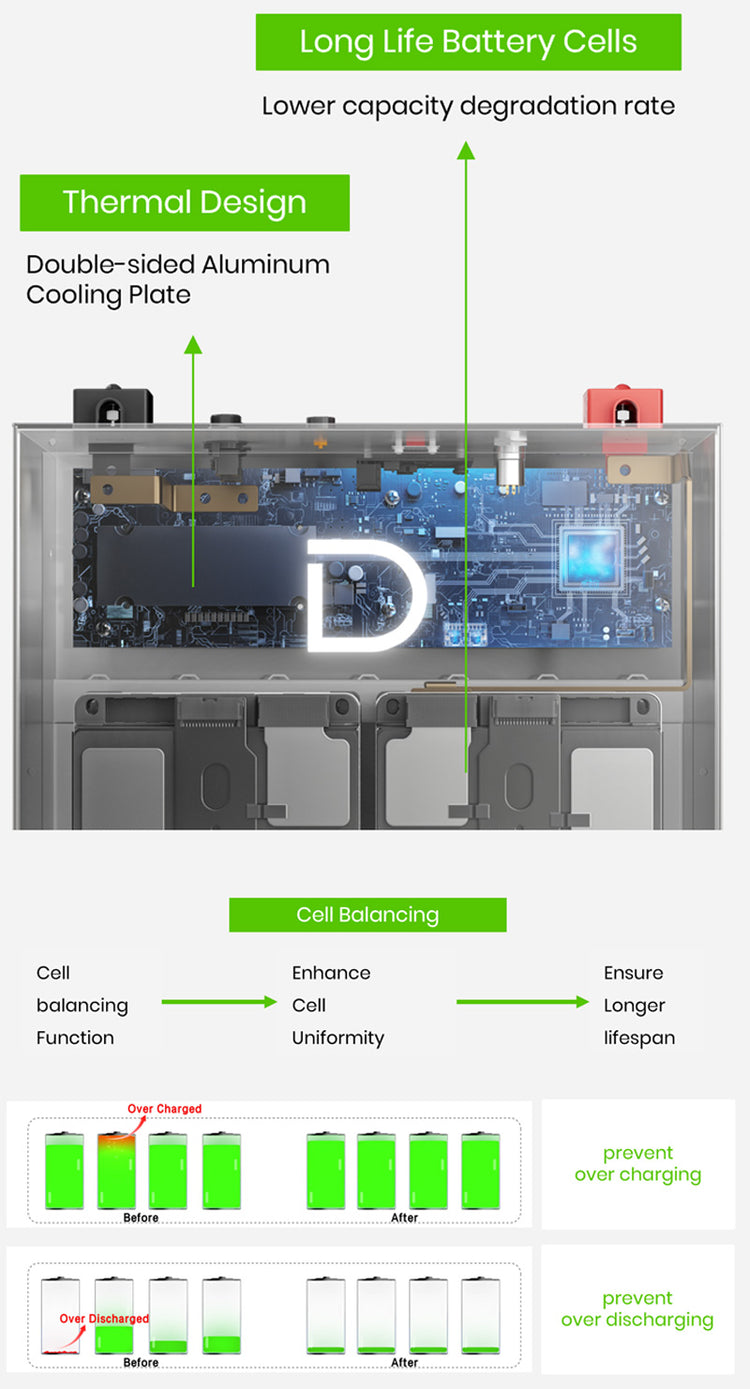 Long Life Battery Cells

Lower capacity degradation rate

Thermal Design

Double-sided Aluminum Cooling Plate

Cell Balancing

Cell balancing Function

Enhance Cell Uniformity

Ensure Longer lifespan

Over Charged

Before

After

prevent over charging

Over Discharged

Before

After

prevent over discharging